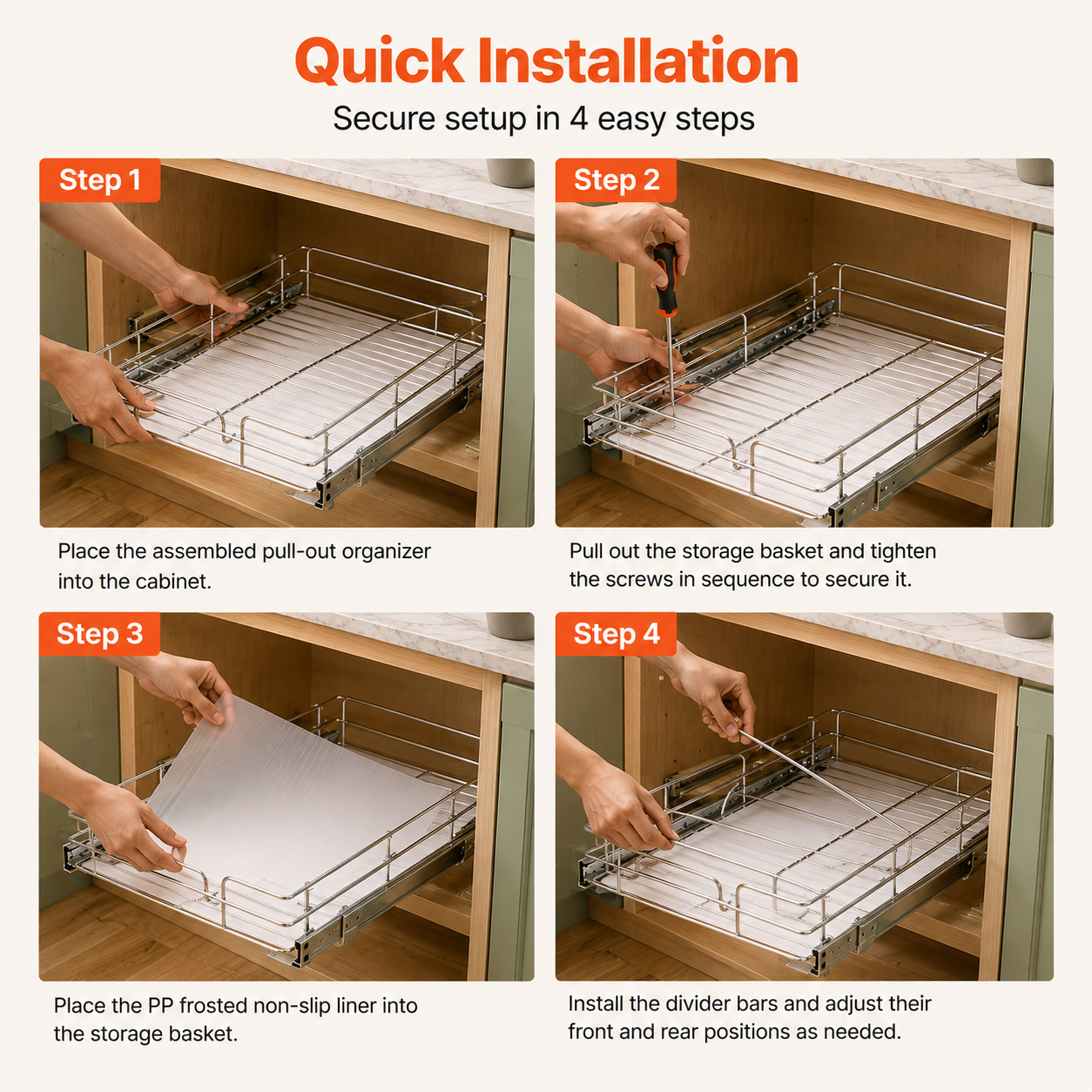 Quick Installation
Secure setup in 4 easy steps

Step 1

Place the assembled pull-out organizer into the cabinet.

Step 2

Pull out the storage basket and tighten the screws in sequence to secure it.

Step 3

Place the PP frosted non-slip liner into the storage basket.

Step 4

Install the divider bars and adjust their front and rear positions as needed.